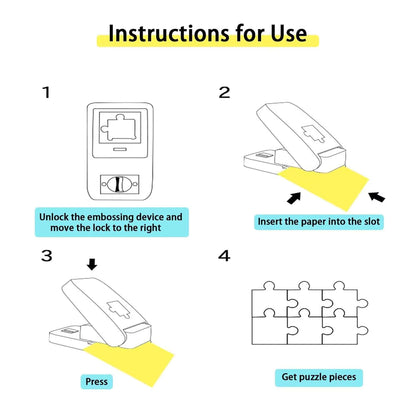 Instructions for Use

1

Unlock the embossing device and move the lock to the right

2

Insert the paper into the slot

3

Press

4

Get puzzle pieces