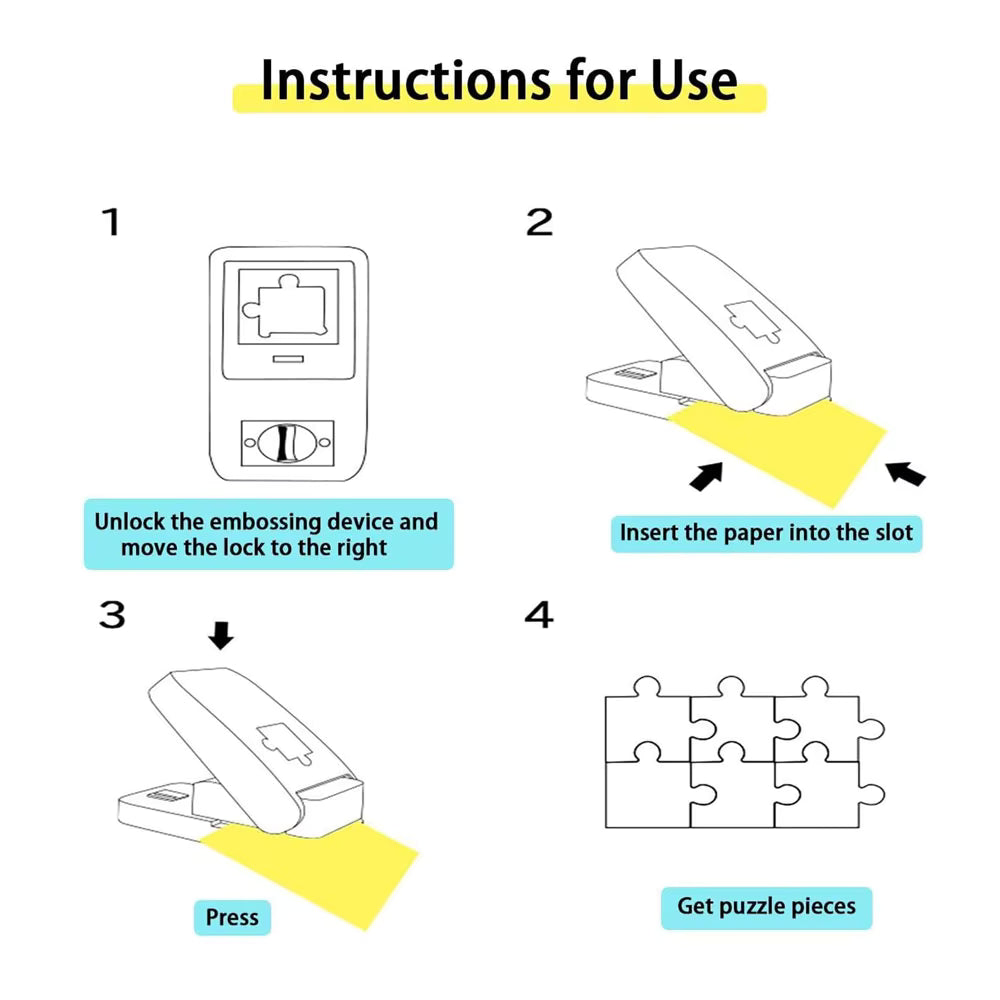 Instructions for Use

1

Unlock the embossing device and move the lock to the right

2

Insert the paper into the slot

3

Press

4

Get puzzle pieces